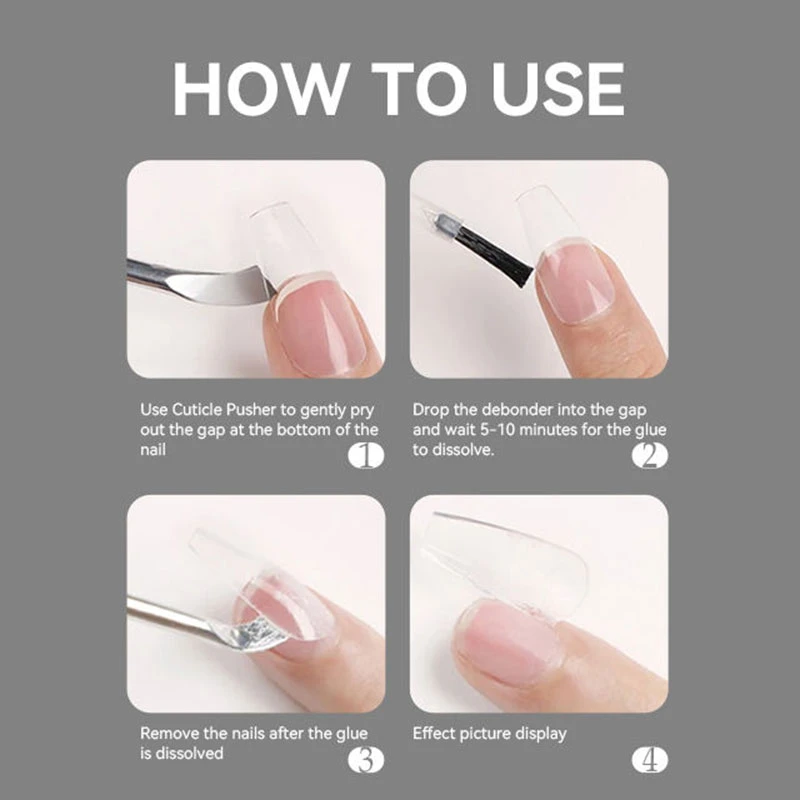 HOW TO USE

Use Cuticle Pusher to gently pry out the gap at the bottom of the nail

1

Drop the debonder into the gap and wait 5-10 minutes for the glue to dissolve.

2

Remove the nails after the glue is dissolved

3

Effect picture display

4