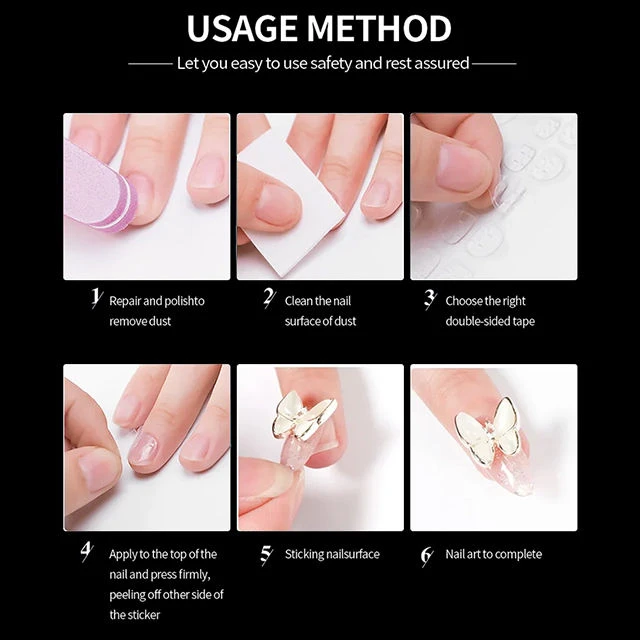 USAGE METHOD

Let you easy to use safety and rest assured

1 Repair and polishto remove dust

2 Clean the nail surface of dust

3 Choose the right double-sided tape

4 Apply to the top of the nail and press firmly, peeling off other side of the sticker

5 Sticking nailsurface

6 Nail art to complete